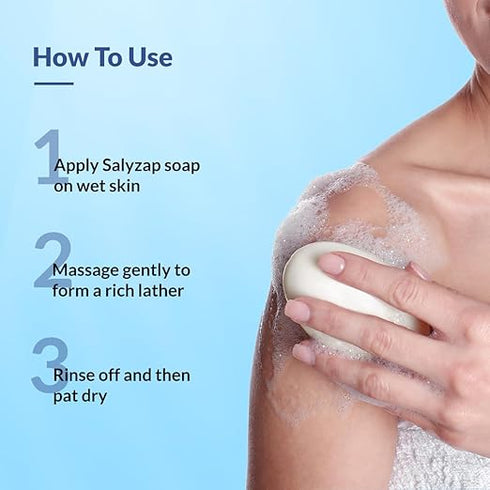 How To Use

1
Apply Salyzap soap on wet skin

2
Massage gently to form a rich lather

3
Rinse off and then pat dry